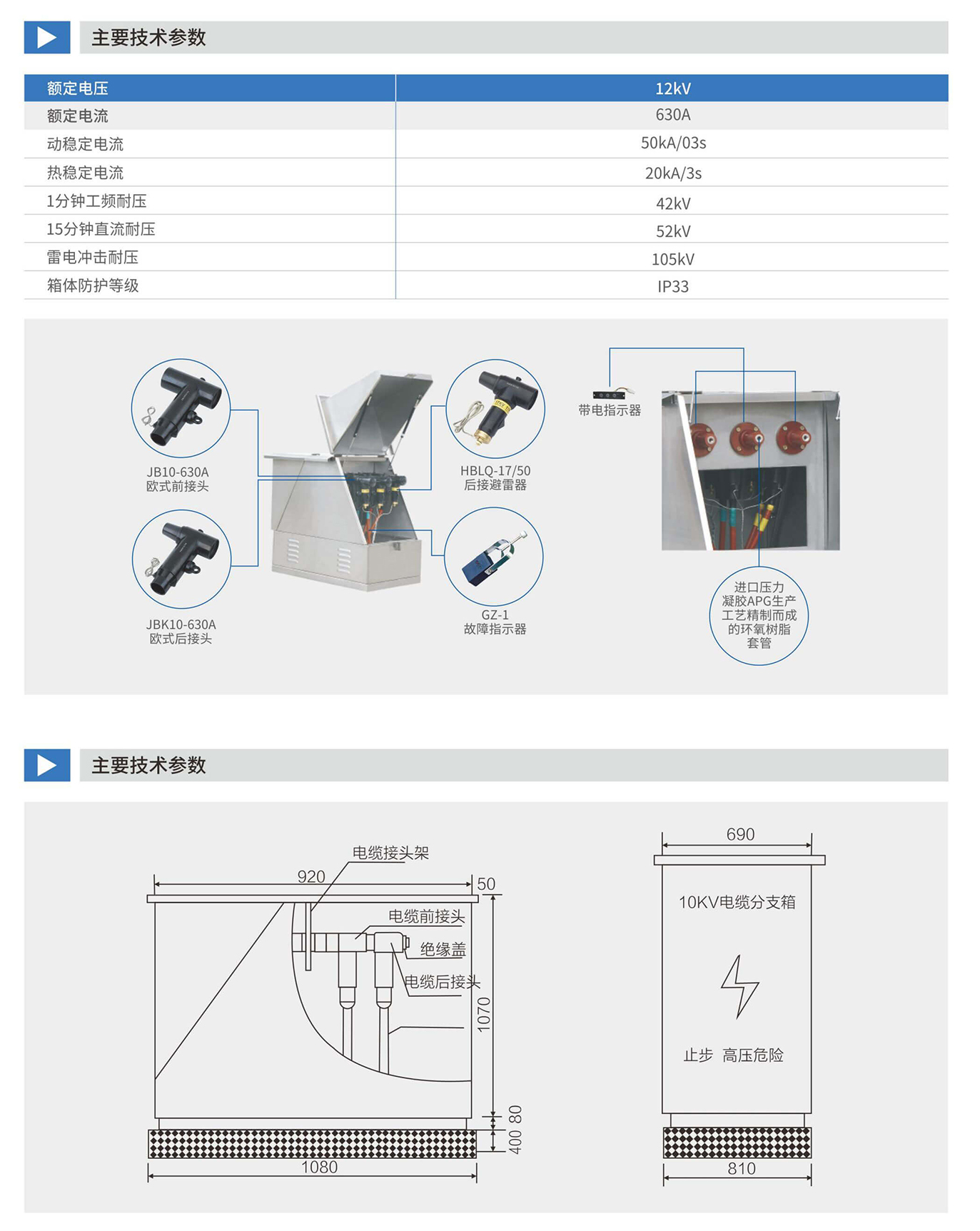 主要技术参数

| 额定电压 | 12kV |
|---|---|
| 额定电流 | 630A |
| 动稳定电流 | 50kA/03s |
| 热稳定电流 | 20kA/3s |
| 1分钟工频耐压 | 42kV |
| 15分钟直流耐压 | 52kV |
| 雷电冲击耐压 | 105kV |
| 箱体防护等级 | IP33 |

JB10-630A
欧式前接头

JBK10-630A
欧式后接头

HBLQ-17/50
后接避雷器

GZ-1
故障指示器

带电指示器

进口压力凝胶APG生产工艺精制而成的环氧树脂套管

主要技术参数

电缆接头架
920
50
电缆前接头
绝缘盖
电缆后接头
1070
80
400
1080

690
10KV电缆分支箱
止步 高压危险
810